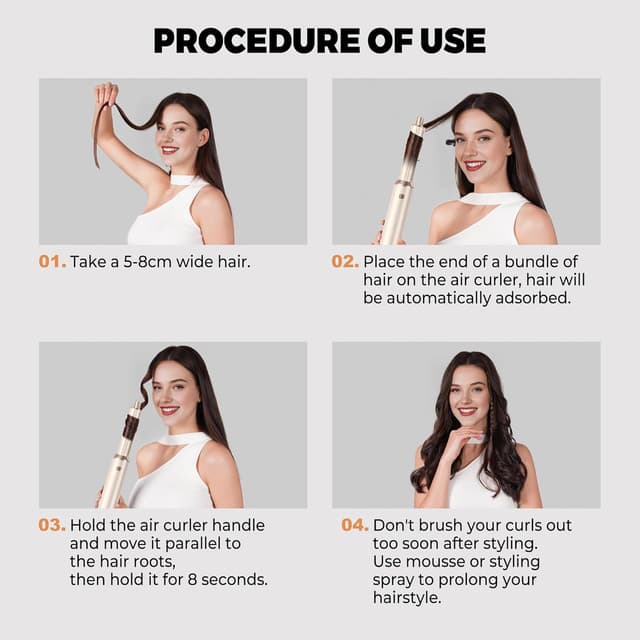 PROCEDURE OF USE

01. Take a 5-8cm wide hair.

02. Place the end of a bundle of hair on the air curler, hair will be automatically adsorbed.

03. Hold the air curler handle and move it parallel to the hair roots, then hold it for 8 seconds.

04. Don't brush your curls out too soon after styling. Use mousse or styling spray to prolong your hairstyle.