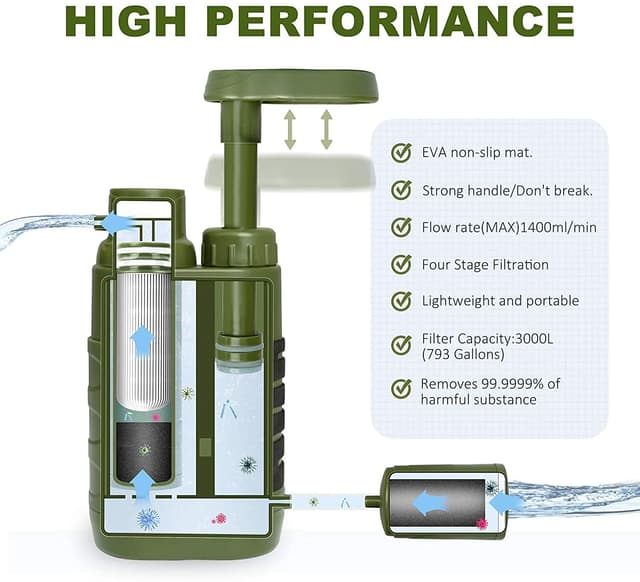 HIGH PERFORMANCE

EVA non-slip mat.

Strong handle/Don't break.

Flow rate(MAX)1400ml/min

Four Stage Filtration

Lightweight and portable

Filter Capacity:3000L (793 Gallons)

Removes 99.9999% of harmful substance