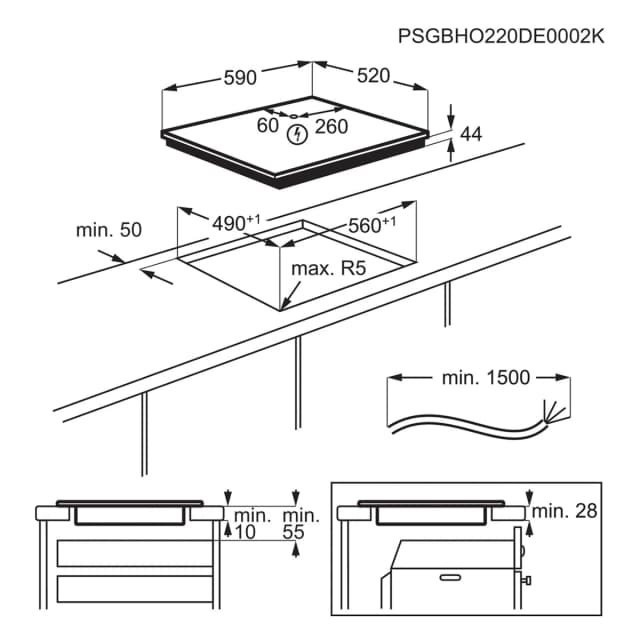 PSGBHO220DE0002K

590
520
60
260
44
min. 50
$490^{+1}$
$560^{+1}$
max. R5
min. 1500
min.
10
min.
55
min. 28