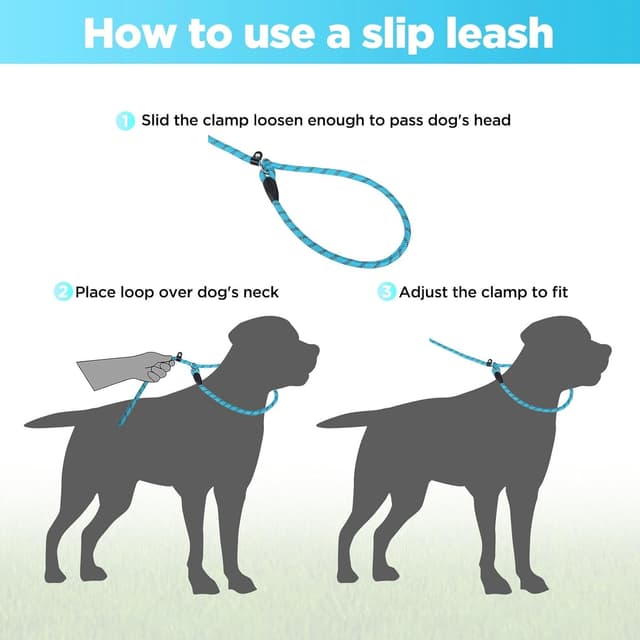 How to use a slip leash

1 Slid the clamp loosen enough to pass dog's head

2 Place loop over dog's neck

3 Adjust the clamp to fit