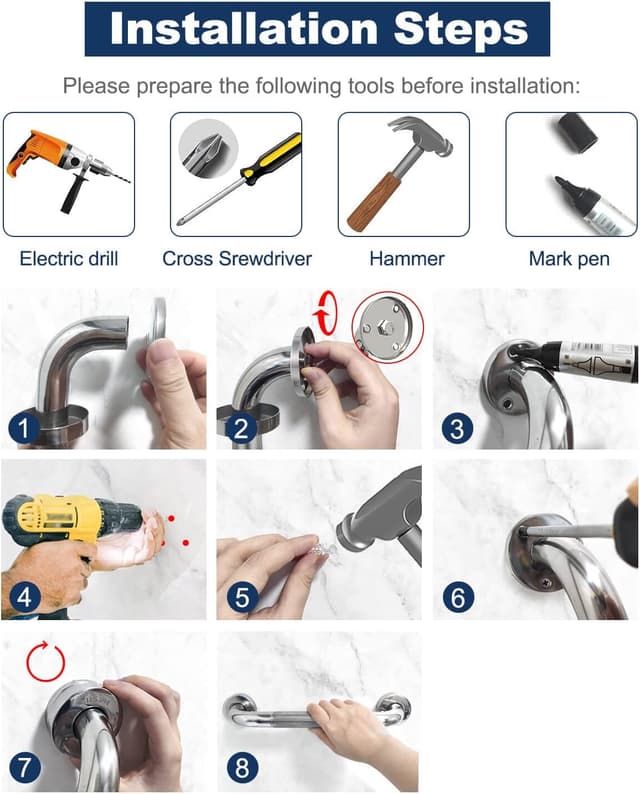 Installation Steps

Please prepare the following tools before installation:

Electric drill

Cross Srewdriver

Hammer

Mark pen

1

2

3

4

5

6

7

8