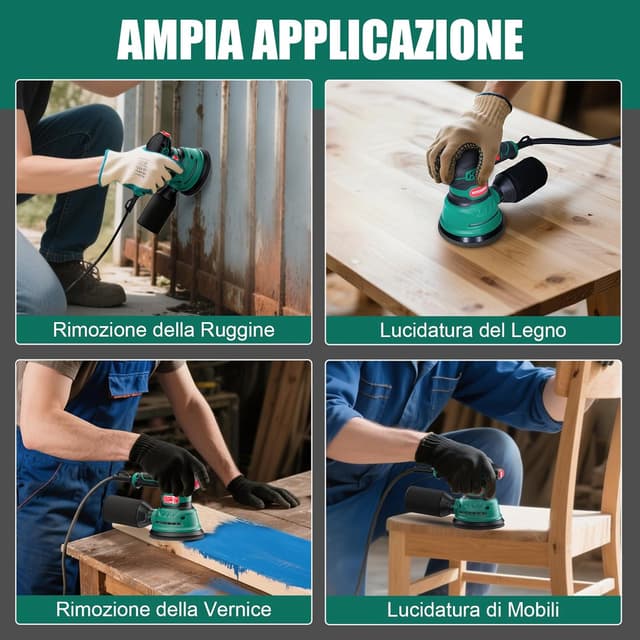 AMPIA APPLICAZIONE

Rimozione della Ruggine

Lucidatura del Legno

Rimozione della Vernice

Lucidatura di Mobili