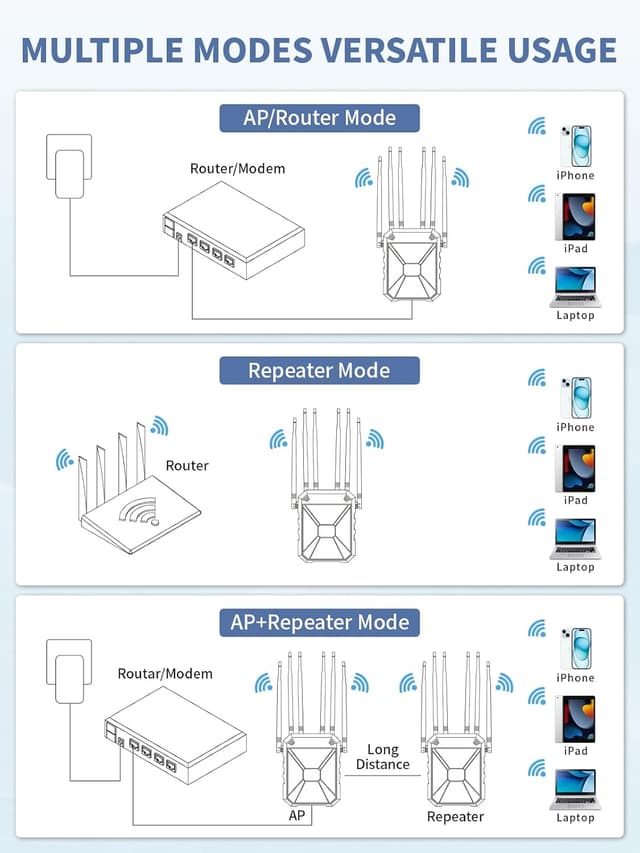 MULTIPLE MODES VERSATILE USAGE

AP/Router Mode

Router/Modem

iPhone

iPad

Laptop

Repeater Mode

Router

iPhone

iPad

Laptop

AP+Repeater Mode

Routar/Modem

Long Distance

AP

Repeater

iPhone

iPad

Laptop