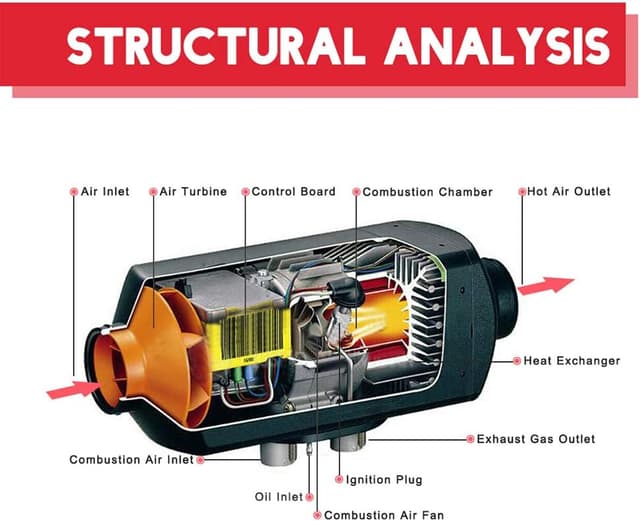 STRUCTURAL ANALYSIS

Air Inlet
Air Turbine
Control Board
Combustion Chamber
Hot Air Outlet
Heat Exchanger
Exhaust Gas Outlet
Combustion Air Inlet
Ignition Plug
Oil Inlet
Combustion Air Fan