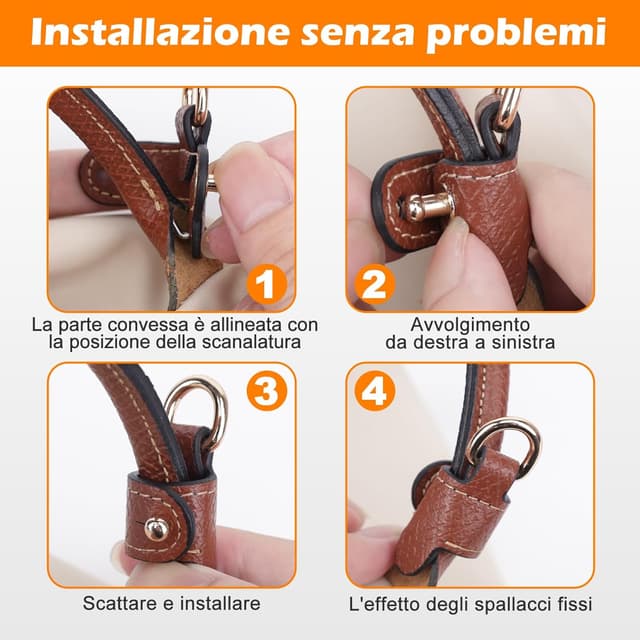 Installazione senza problemi

1

La parte convessa è allineata con la posizione della scanalatura

2

Avvolgimento da destra a sinistra

3

Scattare e installare

4

L'effetto degli spallacci fissi