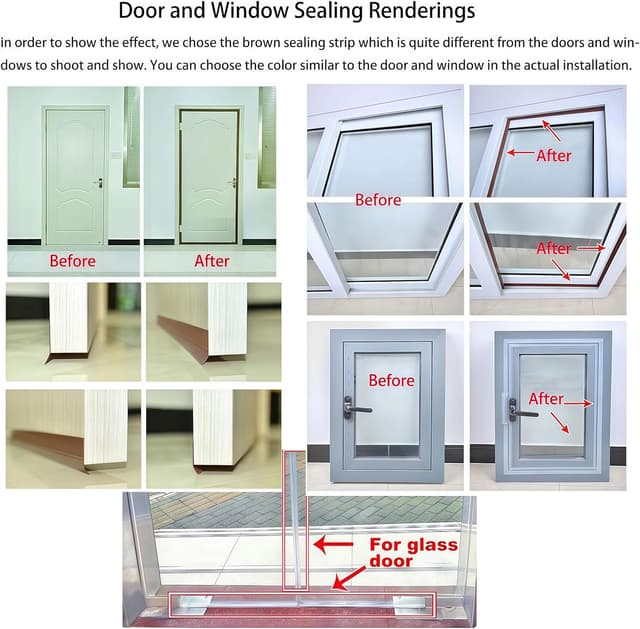 Door and Window Sealing Renderings

in order to show the effect, we chose the brown sealing strip which is quite different from the doors and windows to shoot and show. You can choose the color similar to the door and window in the actual installation.

Before

After

After

Before

After

Before

After

For glass door