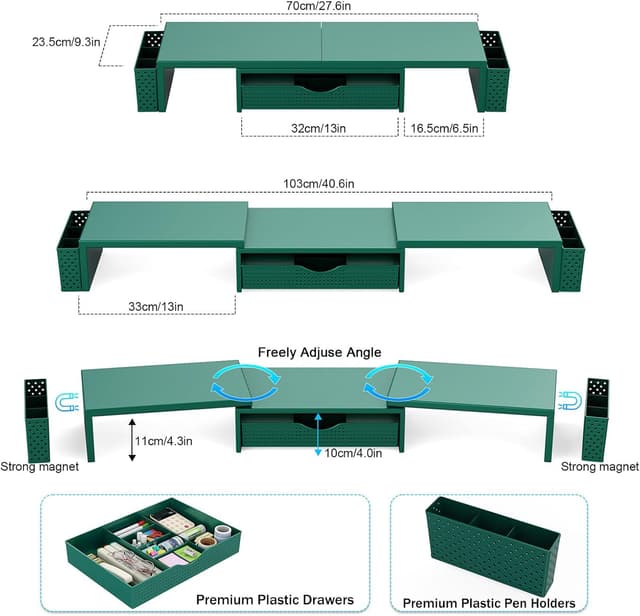 70cm/27.6in

23.5cm/9.3in

32cm/13in

16.5cm/6.5in

103cm/40.6in

33cm/13in

Freely Adjuse Angle

11cm/4.3in

10cm/4.0in

Strong magnet

Strong magnet

Premium Plastic Drawers

Premium Plastic Pen Holders