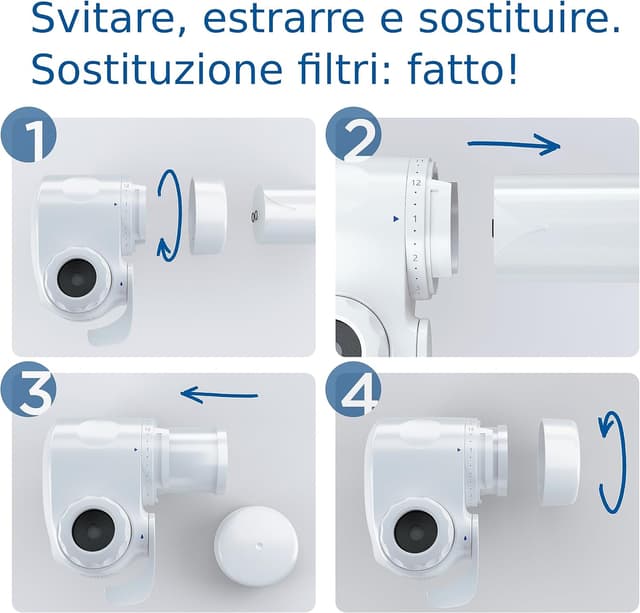 Svitare, estrarre e sostituire.
Sostituzione filtri: fatto!

1

2

12
1
2

3

4