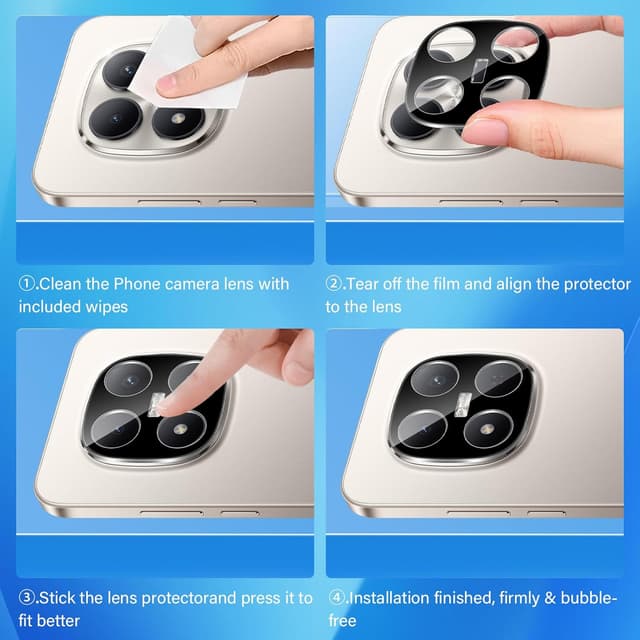 ①.Clean the Phone camera lens with included wipes

②.Tear off the film and align the protector to the lens

③.Stick the lens protectorand press it to fit better

④.Installation finished, firmly & bubble-free