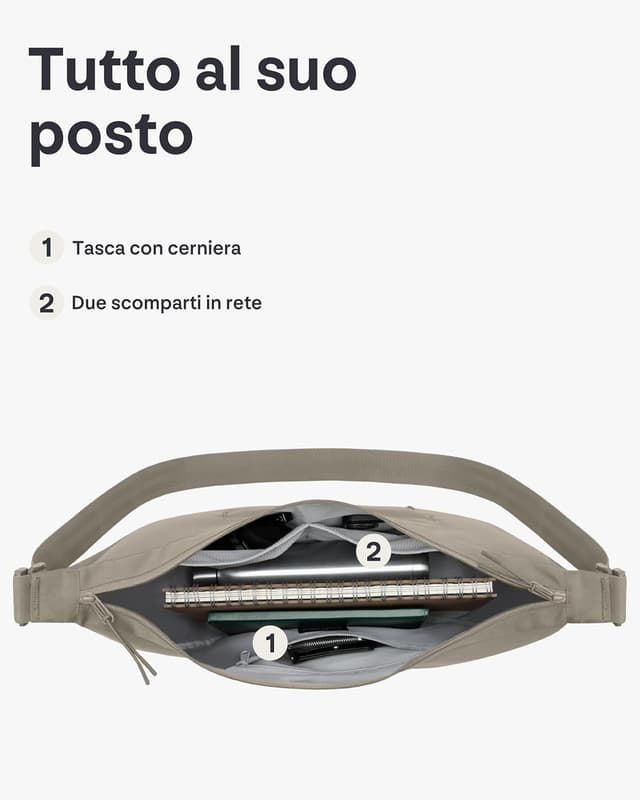 Tutto al suo posto

1 Tasca con cerniera

2 Due scomparti in rete

2

1