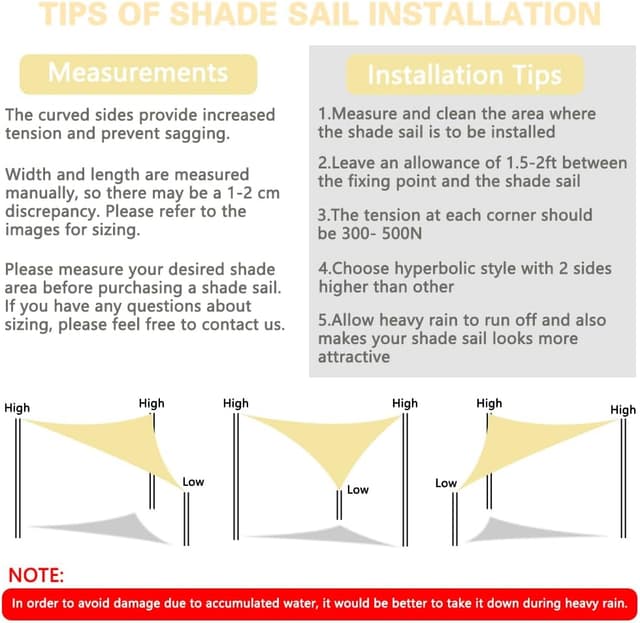 TIPS OF SHADE SAIL INSTALLATION

Measurements

The curved sides provide increased tension and prevent sagging.

Width and length are measured manually, so there may be a 1-2 cm discrepancy. Please refer to the images for sizing.

Please measure your desired shade area before purchasing a shade sail. If you have any questions about sizing, please feel free to contact us.

Installation Tips

1.Measure and clean the area where the shade sail is to be installed

2.Leave an allowance of 1.5-2ft between the fixing point and the shade sail

3.The tension at each corner should be 300- 500N

4.Choose hyperbolic style with 2 sides higher than other

5.Allow heavy rain to run off and also makes your shade sail looks more attractive

High
High
Low

High
High
Low

High
High
Low

NOTE:

In order to avoid damage due to accumulated water, it would be better to take it down during heavy rain.