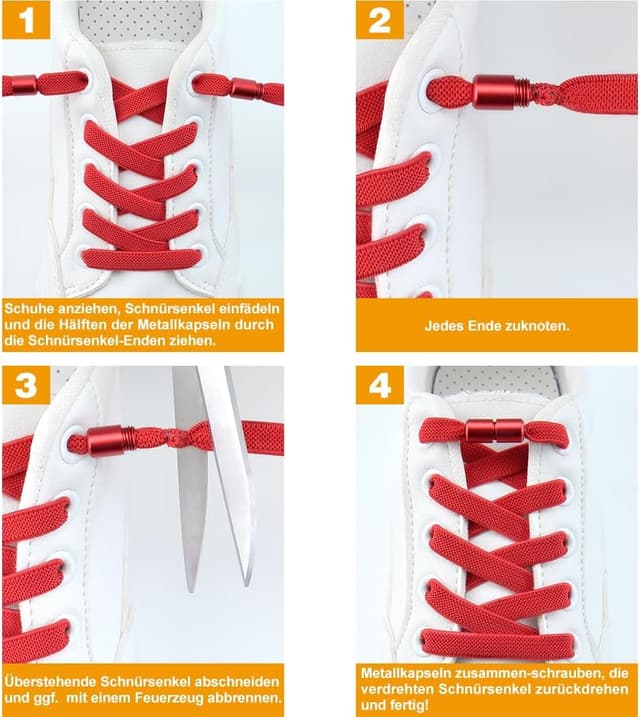 1

Schuhe anziehen, Schnürsenkel einfädeln und die Hälften der Metallkapseln durch die Schnürsenkel-Enden ziehen.

2

Jedes Ende zuknoten.

3

Überstehende Schnürsenkel abschneiden und ggf. mit einem Feuerzeug abbrennen.

4

Metallkapseln zusammen-schrauben, die verdrehten Schnürsenkel zurückdrehen und fertig!