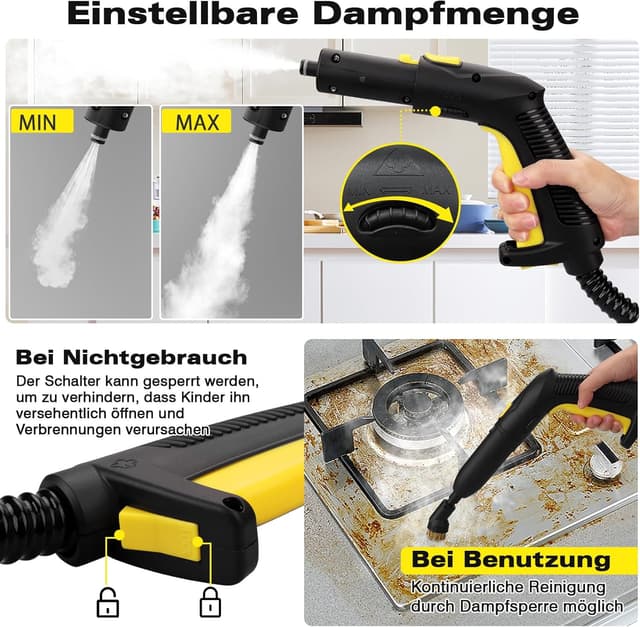 Einstellbare Dampfmenge

MIN

MAX

MIN MAX

Bei Nichtgebrauch

Der Schalter kann gesperrt werden, um zu verhindern, dass Kinder ihn versehentlich öffnen und Verbrennungen verursachen

Bei Benutzung

Kontinuierliche Reinigung durch Dampfsperre möglich