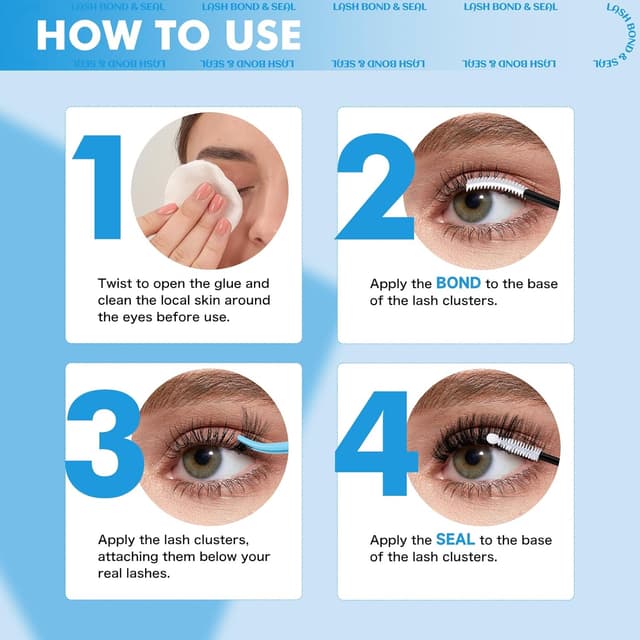 LASH BOND & SEAL LASH BOND & SEAL LASH BOND & SEAL LASH BOND & SEAL LASH BOND & SEAL

HOW TO USE

LASH BOND & SEAL LASH BOND & SEAL LASH BOND & SEAL LASH BOND & SEAL

1

Twist to open the glue and clean the local skin around the eyes before use.

2

Apply the BOND to the base of the lash clusters.

3

Apply the lash clusters, attaching them below your real lashes.

4

Apply the SEAL to the base of the lash clusters.