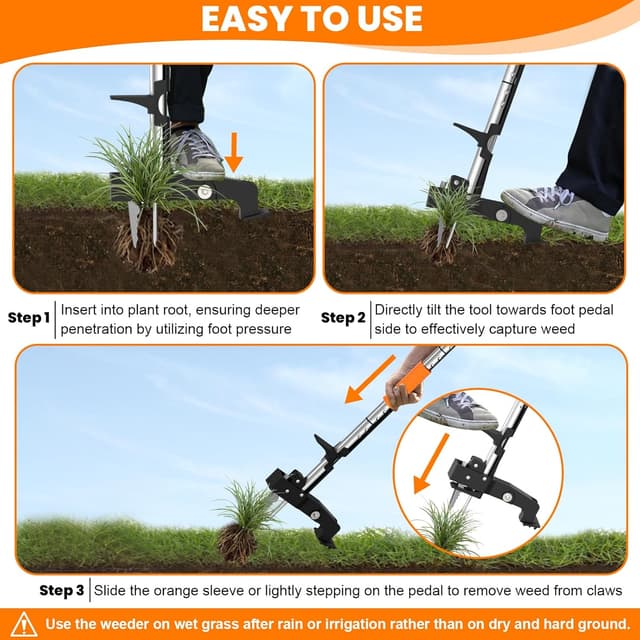 EASY TO USE

Step 1 Insert into plant root, ensuring deeper penetration by utilizing foot pressure

Step 2 Directly tilt the tool towards foot pedal side to effectively capture weed

Step 3 Slide the orange sleeve or lightly stepping on the pedal to remove weed from claws

Use the weeder on wet grass after rain or irrigation rather than on dry and hard ground.