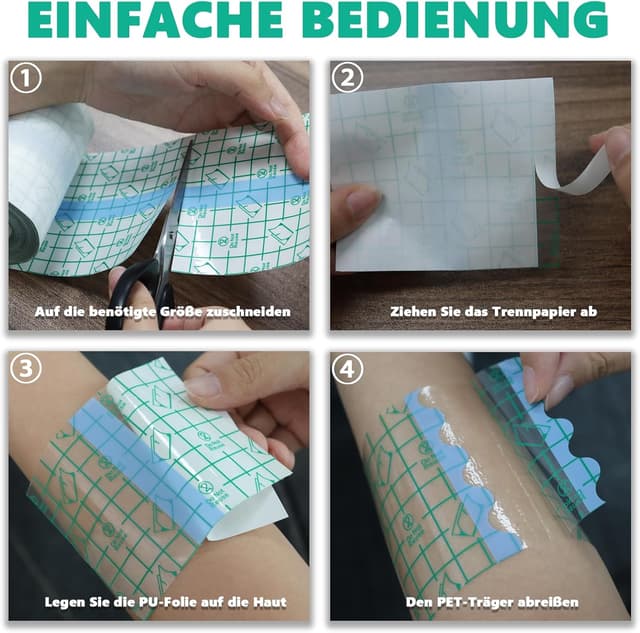 EINFACHE BEDIENUNG

①

Auf die benötigte Größe zuschneiden

②

Ziehen Sie das Trennpapier ab

③

Legen Sie die PU-Folie auf die Haut

④

Den PET-Träger abreißen