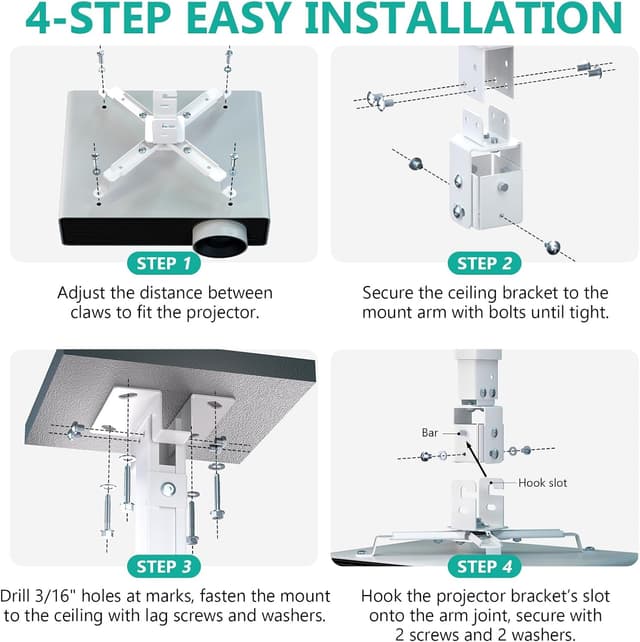 4-STEP EASY INSTALLATION

STEP 1

Adjust the distance between claws to fit the projector.

STEP 2

Secure the ceiling bracket to the mount arm with bolts until tight.

STEP 3

Drill 3/16" holes at marks, fasten the mount to the ceiling with lag screws and washers.

Bar

Hook slot

STEP 4

Hook the projector bracket's slot onto the arm joint, secure with 2 screws and 2 washers.