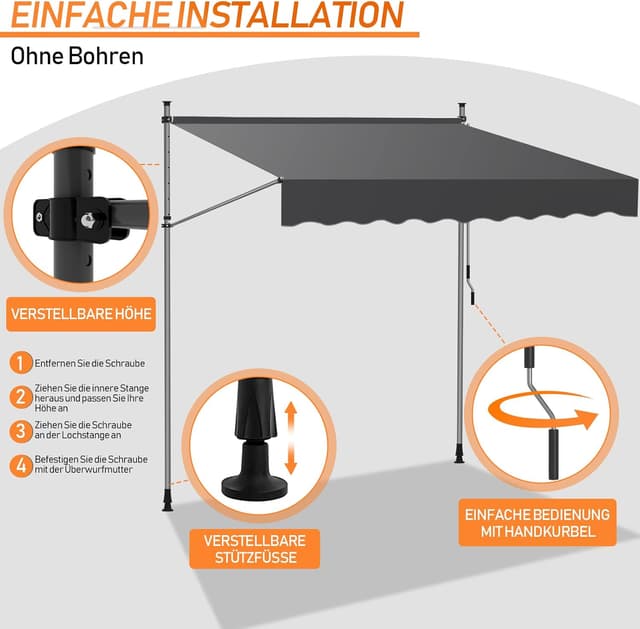 EINFACHE INSTALLATION

Ohne Bohren

VERSTELLBARE HÖHE

1 Entfernen Sie die Schraube

2 Ziehen Sie die innere Stange heraus und passen Sie Ihre Höhe an

3 Ziehen Sie die Schraube an der Lochstange an

4 Befestigen Sie die Schraube mit der Überwurfmutter

VERSTELLBARE STÜTZFÜSSE

EINFACHE BEDIENUNG MIT HANDKURBEL