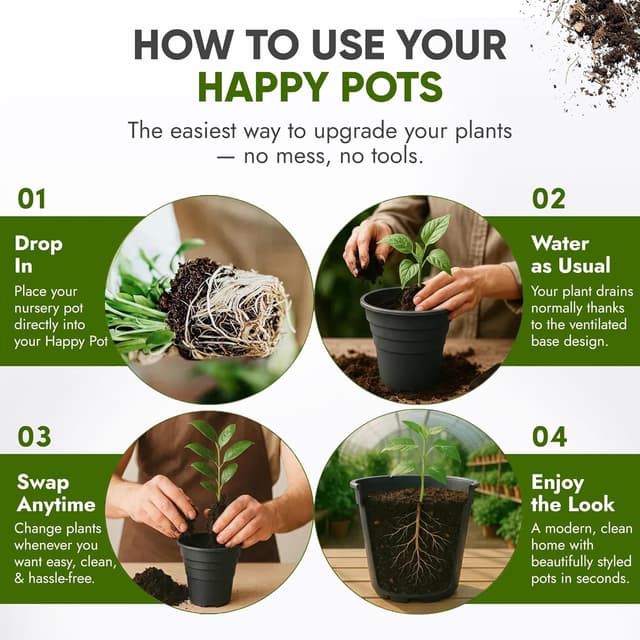 HOW TO USE YOUR
HAPPY POTS

The easiest way to upgrade your plants — no mess, no tools.

01

Drop In

Place your nursery pot directly into your Happy Pot

02

Water as Usual

Your plant drains normally thanks to the ventilated base design.

03

Swap Anytime

Change plants whenever you want easy, clean, & hassle-free.

04

Enjoy the Look

A modern, clean home with beautifully styled pots in seconds.