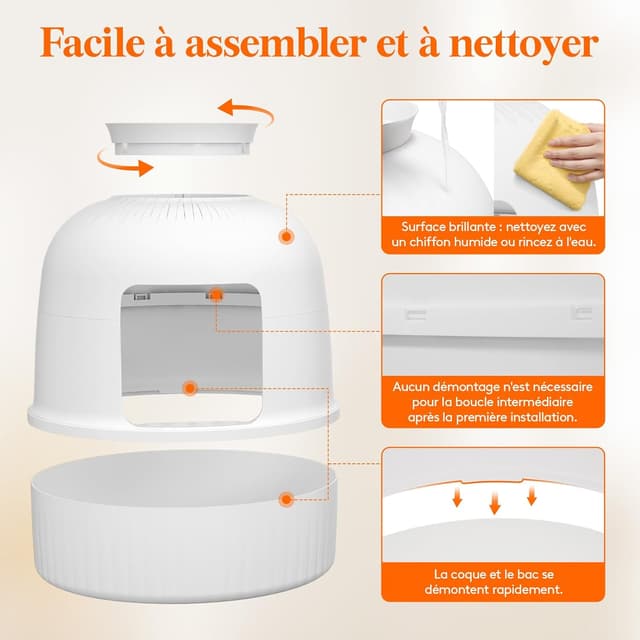 Facile à assembler et à nettoyer

Surface brillante : nettoyez avec un chiffon humide ou rincez à l'eau.

Aucun démontage n'est nécessaire pour la boucle intermédiaire après la première installation.

La coque et le bac se démontent rapidement.