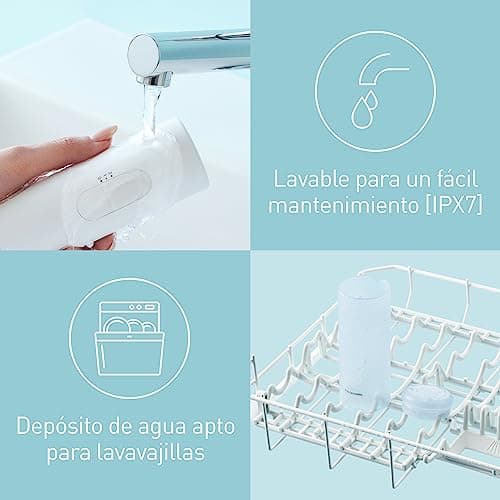 Lavable para un fácil mantenimiento [IPX7]

Depósito de agua apto para lavavajillas