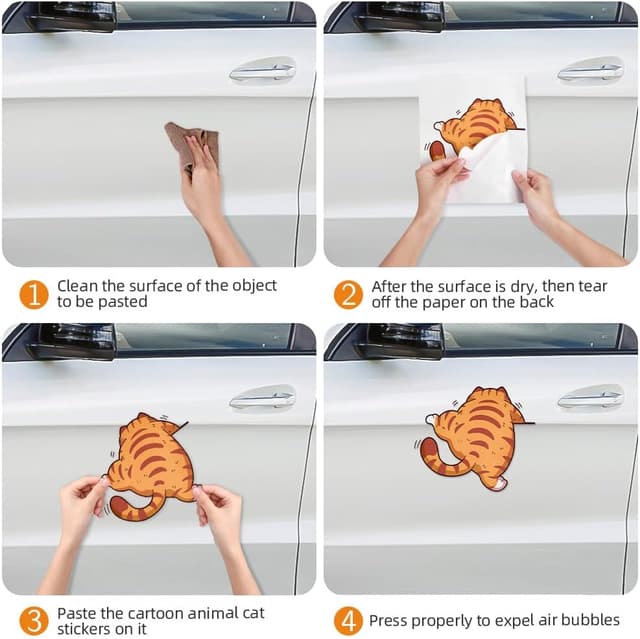 1 Clean the surface of the object to be pasted

2 After the surface is dry, then tear off the paper on the back

3 Paste the cartoon animal cat stickers on it

4 Press properly to expel air bubbles