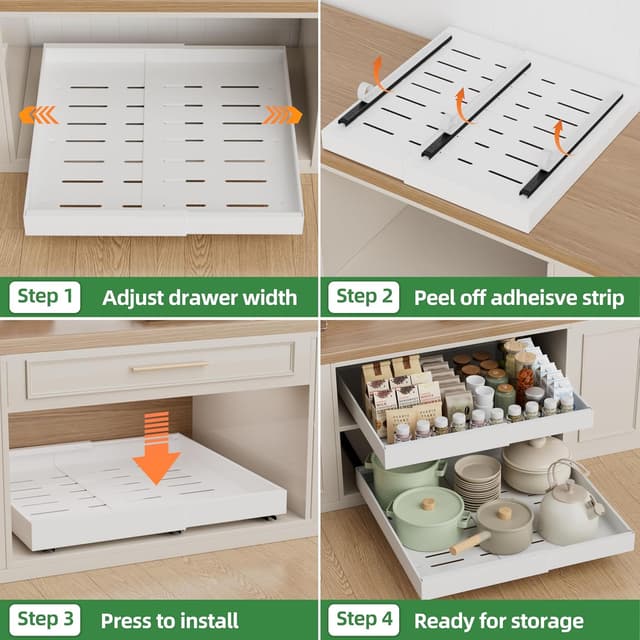 Step 1 Adjust drawer width

Step 2 Peel off adheisve strip

Step 3 Press to install

Step 4 Ready for storage