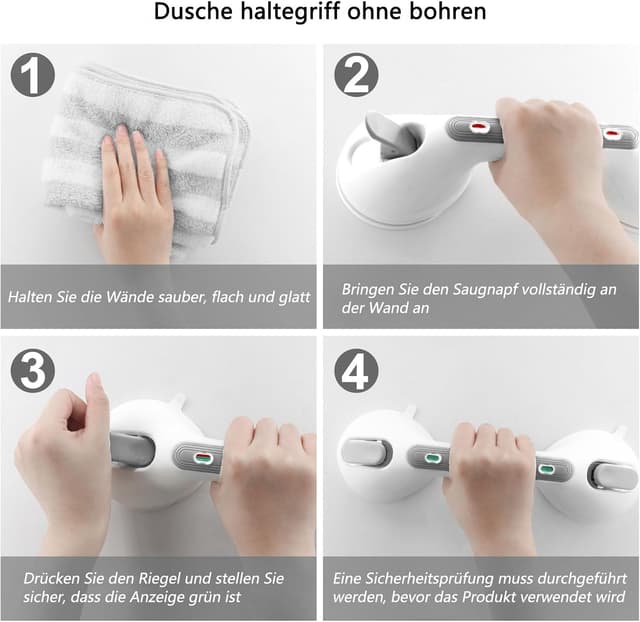 Dusche haltegriff ohne bohren

1

Halten Sie die Wände sauber, flach und glatt

2

Bringen Sie den Saugnapf vollständig an der Wand an

3

Drücken Sie den Riegel und stellen Sie sicher, dass die Anzeige grün ist

4

Eine Sicherheitsprüfung muss durchgeführt werden, bevor das Produkt verwendet wird