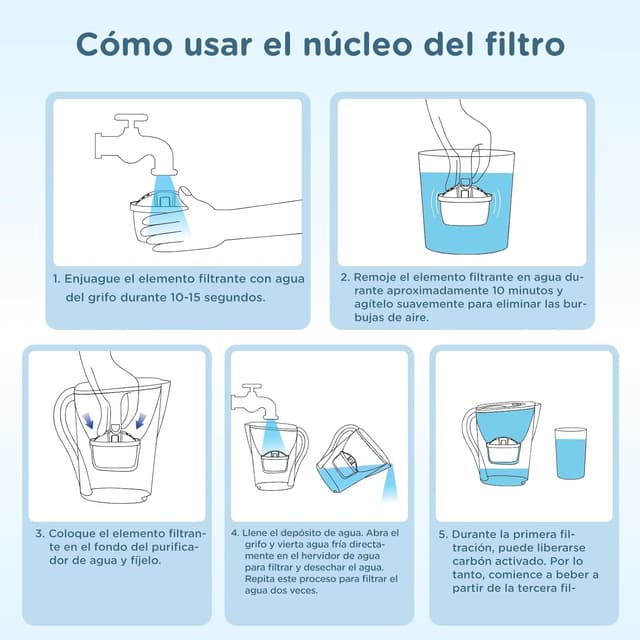 Cómo usar el núcleo del filtro

1. Enjuague el elemento filtrante con agua del grifo durante 10-15 segundos.

2. Remoje el elemento filtrante en agua durante aproximadamente 10 minutos y agítelo suavemente para eliminar las burbujas de aire.

3. Coloque el elemento filtrante en el fondo del purificador de agua y fíjelo.

4. Llene el depósito de agua. Abra el grifo y vierta agua fría directamente en el hervidor de agua para filtrar y desechar el agua. Repita este proceso para filtrar el agua dos veces.

5. Durante la primera filtración, puede liberarse carbón activado. Por lo tanto, comience a beber a partir de la tercera fil-