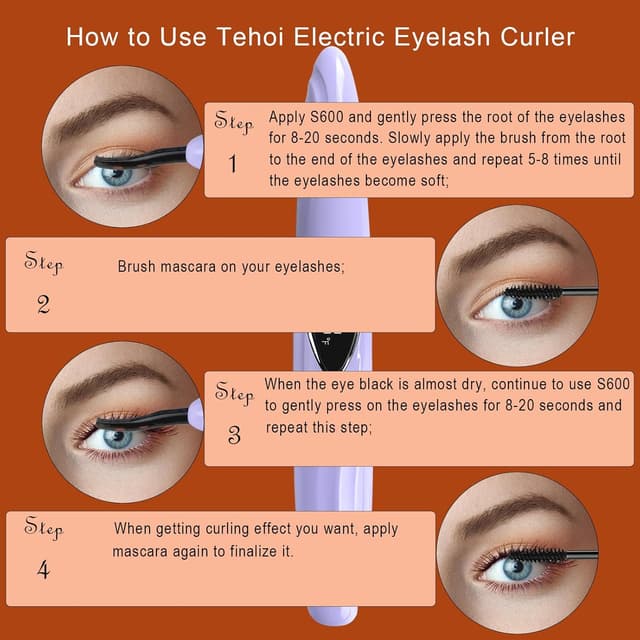 How to Use Tehoi Electric Eyelash Curler

Step 1

Apply S600 and gently press the root of the eyelashes for 8-20 seconds. Slowly apply the brush from the root to the end of the eyelashes and repeat 5-8 times until the eyelashes become soft;

Step 2

Brush mascara on your eyelashes;

Step 3

When the eye black is almost dry, continue to use S600 to gently press on the eyelashes for 8-20 seconds and repeat this step;

Step 4

When getting curling effect you want, apply mascara again to finalize it.