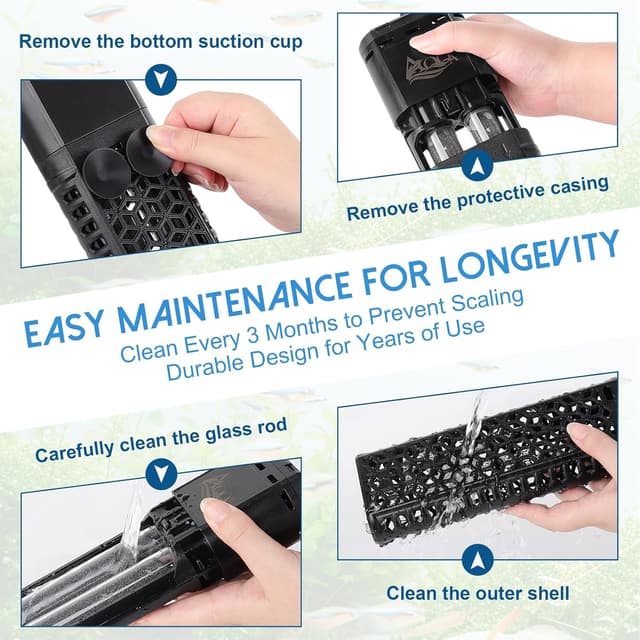 Remove the bottom suction cup

Remove the protective casing

EASY MAINTENANCE FOR LONGEVITY
Clean Every 3 Months to Prevent Scaling
Durable Design for Years of Use

Carefully clean the glass rod

Clean the outer shell