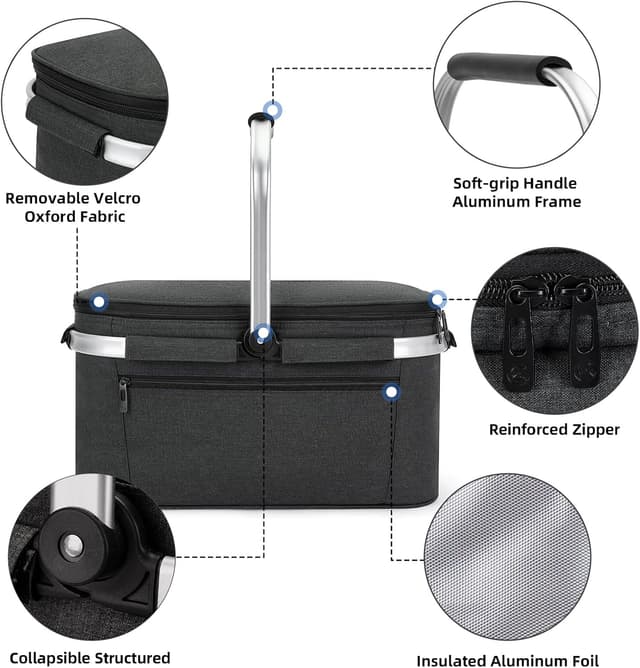 Removable Velcro
Oxford Fabric

Soft-grip Handle
Aluminum Frame

Reinforced Zipper

Collapsible Structured

Insulated Aluminum Foil