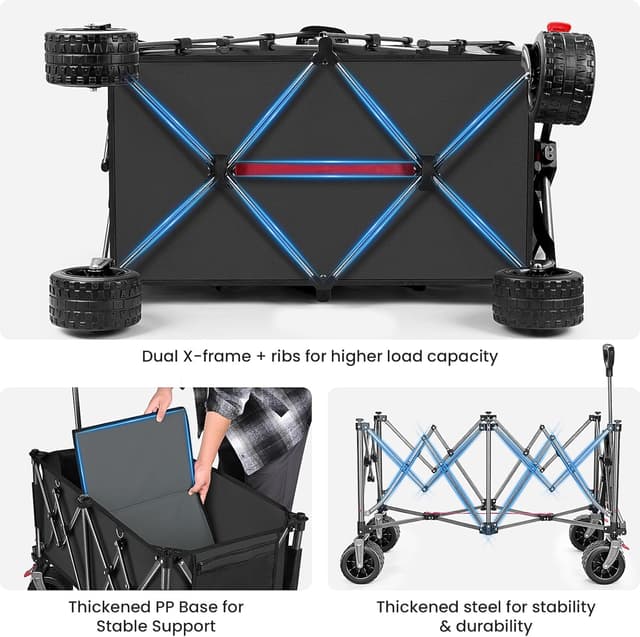 Dual X-frame + ribs for higher load capacity

Thickened PP Base for Stable Support

Thickened steel for stability & durability