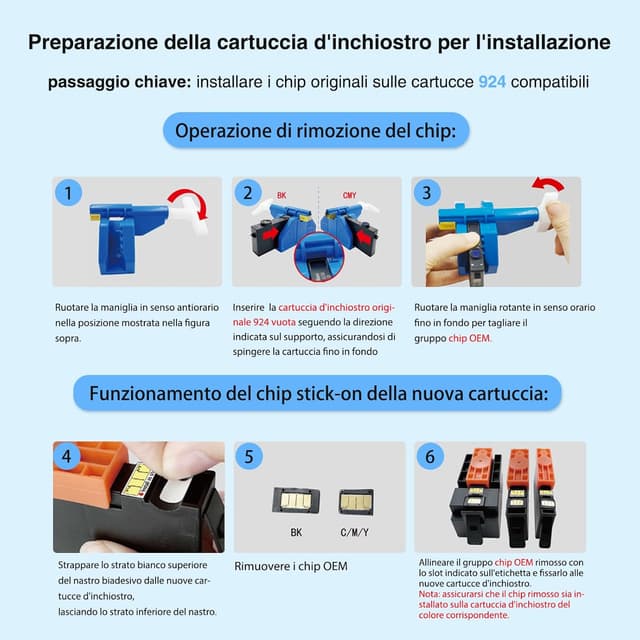 Preparazione della cartuccia d'inchiostro per l'installazione

passaggio chiave: installare i chip originali sulle cartucce 924 compatibili

Operazione di rimozione del chip:

1

Ruotare la maniglia in senso antiorario nella posizione mostrata nella figura sopra.

2

BK

CMY

Inserire la cartuccia d'inchiostro originale 924 vuota seguendo la direzione indicata sul supporto, assicurandosi di spingere la cartuccia fino in fondo

3

Ruotare la maniglia rotante in senso orario fino in fondo per tagliare il gruppo chip OEM.

Funzionamento del chip stick-on della nuova cartuccia:

4

Strappare lo strato bianco superiore del nastro biadesivo dalle nuove cartucce d'inchiostro,
lasciando lo strato inferiore del nastro.

5

BK

C/M/Y

Rimuovere i chip OEM

6

Allineare il gruppo chip OEM rimosso con lo slot indicato sull'etichetta e fissarlo alle nuove cartucce d'inchiostro.
Nota: assicurarsi che il chip rimosso sia installato sulla cartuccia d'inchiostro del colore corrispondente.