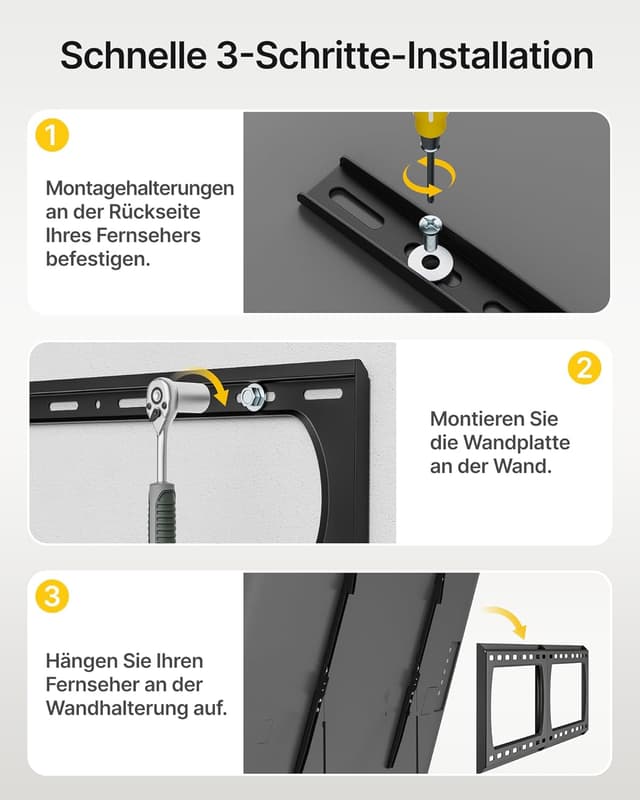 Schnelle 3-Schritte-Installation

1

Montagehalterungen an der Rückseite Ihres Fernsehers befestigen.

2

Montieren Sie die Wandplatte an der Wand.

3

Hängen Sie Ihren Fernseher an der Wandhalterung auf.