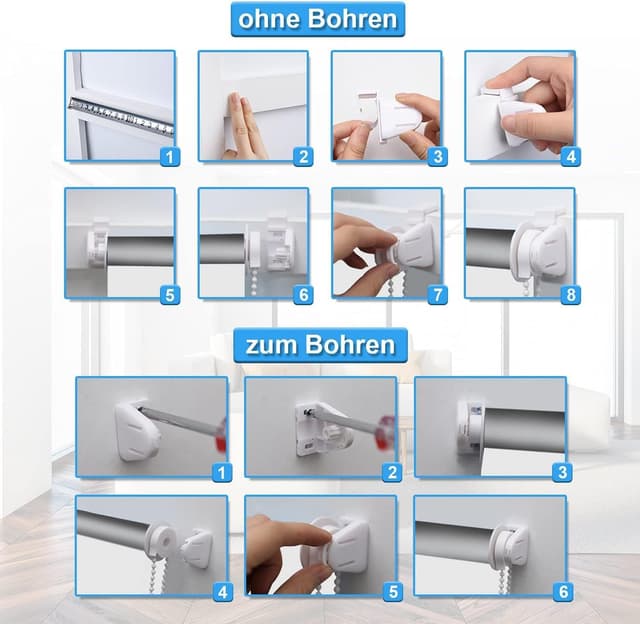 ohne Bohren

1

2

3

4

5

6

7

8

zum Bohren

1

2

3

4

5

6