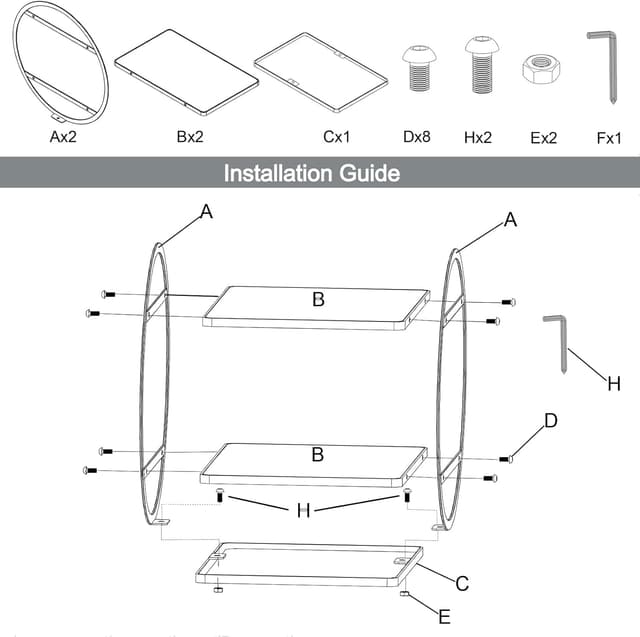 Ax2
Bx2
Cx1
Dx8
Hx2
Ex2
Fx1

Installation Guide

A
A
B
H
D
B
H
C
E