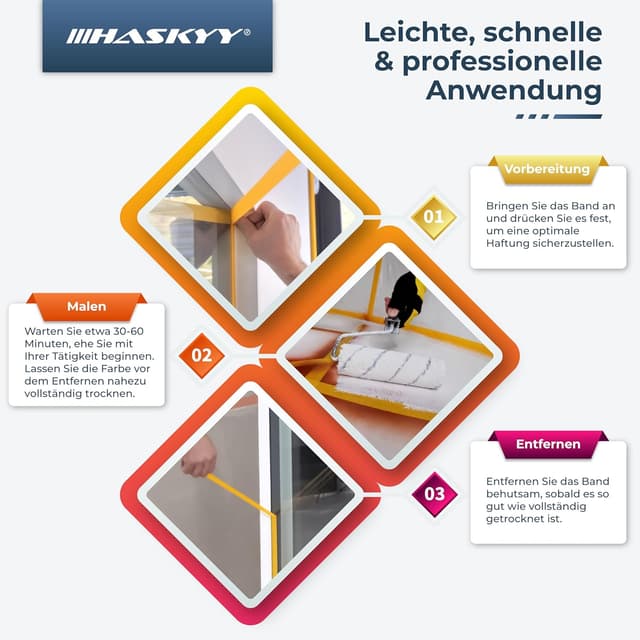 HASKYY®

Leichte, schnelle & professionelle Anwendung

Vorbereitung

01

Bringen Sie das Band an und drücken Sie es fest, um eine optimale Haftung sicherzustellen.

Malen

02

Warten Sie etwa 30-60 Minuten, ehe Sie mit Ihrer Tätigkeit beginnen. Lassen Sie die Farbe vor dem Entfernen nahezu vollständig trocknen.

Entfernen

03

Entfernen Sie das Band behutsam, sobald es so gut wie vollständig getrocknet ist.