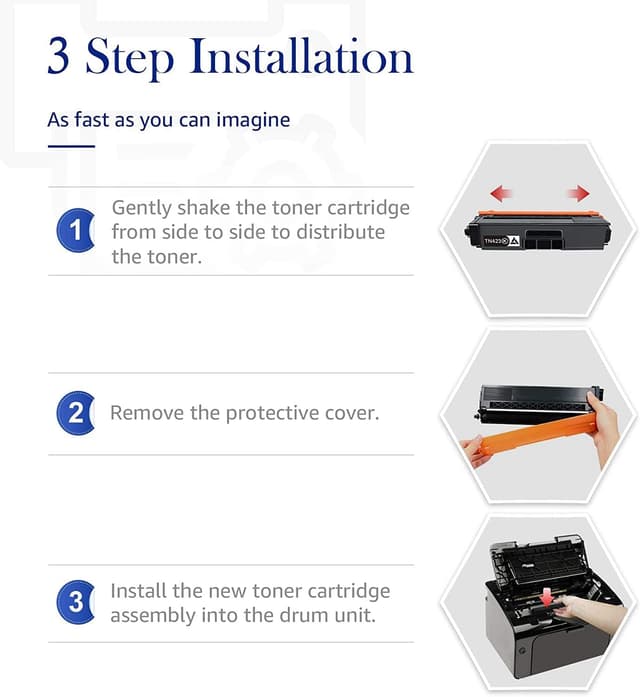 3 Step Installation

As fast as you can imagine

1 Gently shake the toner cartridge from side to side to distribute the toner.

TN423

2 Remove the protective cover.

3 Install the new toner cartridge assembly into the drum unit.