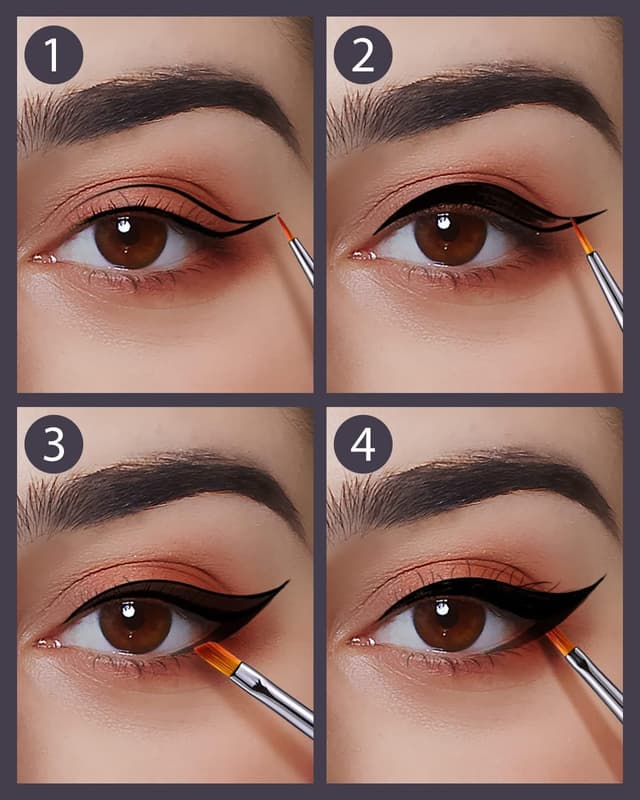 1

2

3

4