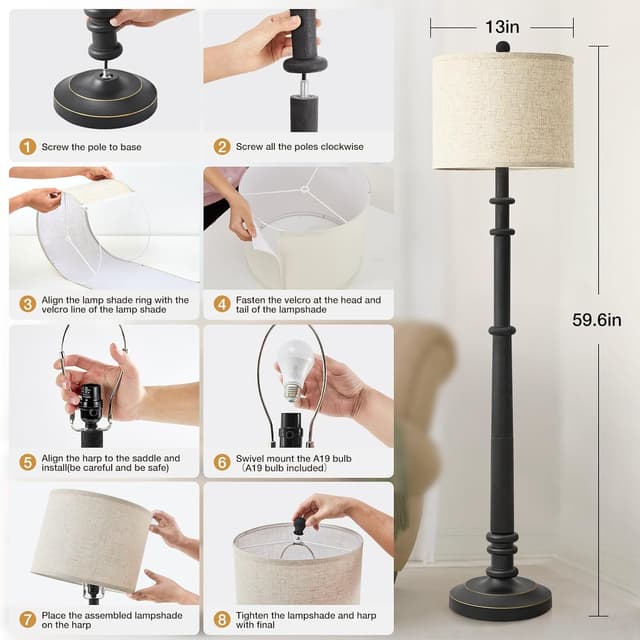 1 Screw the pole to base

2 Screw all the poles clockwise

3 Align the lamp shade ring with the velcro line of the lamp shade

4 Fasten the velcro at the head and tail of the lampshade

5 Align the harp to the saddle and install(be careful and be safe)

6 Swivel mount the A19 bulb (A19 bulb included)

7 Place the assembled lampshade on the harp

8 Tighten the lampshade and harp with final

13in

59.6in