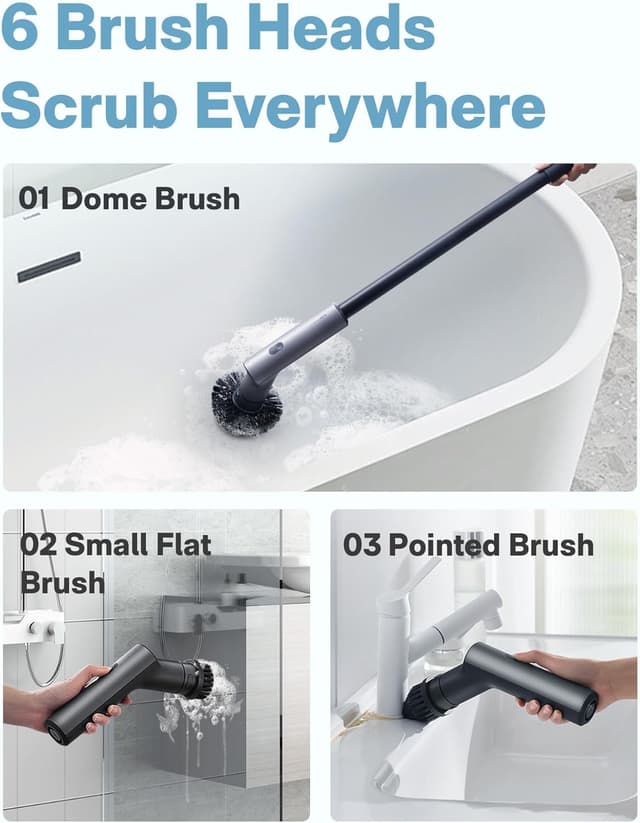 6 Brush Heads
Scrub Everywhere

01 Dome Brush

02 Small Flat Brush

03 Pointed Brush