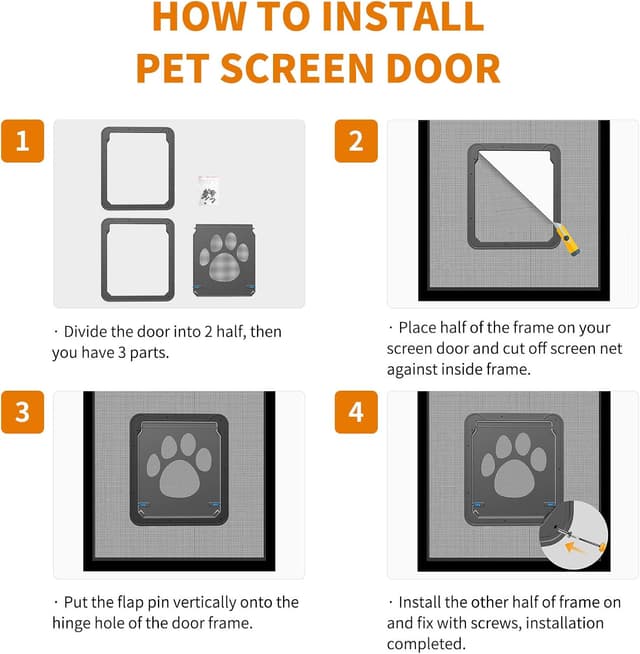 HOW TO INSTALL
PET SCREEN DOOR

1

· Divide the door into 2 half, then you have 3 parts.

2

· Place half of the frame on your screen door and cut off screen net against inside frame.

3

· Put the flap pin vertically onto the hinge hole of the door frame.

4

· Install the other half of frame on and fix with screws, installation completed.