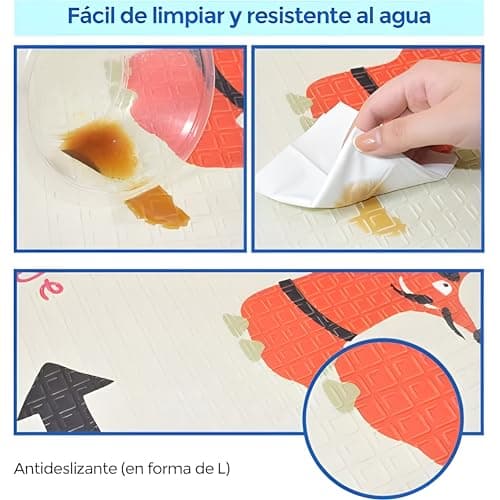 Fácil de limpiar y resistente al agua

Antideslizante (en forma de L)