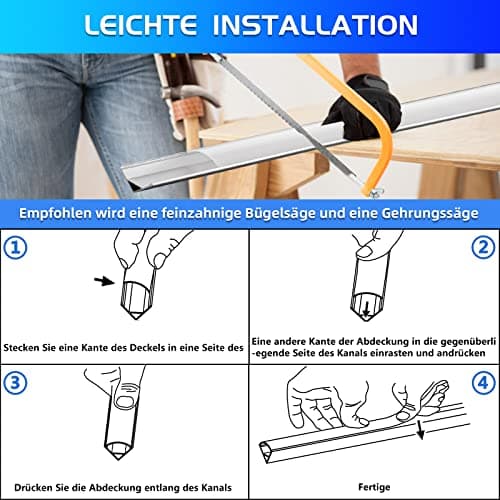 LEICHTE INSTALLATION

Empfohlen wird eine feinzahnige Bügelsäge und eine Gehrungssäge

①

Stecken Sie eine Kante des Deckels in eine Seite des

②

Eine andere Kante der Abdeckung in die gegenüberli-egende Seite des Kanals einrasten und andrücken

③

Drücken Sie die Abdeckung entlang des Kanals

④

Fertige