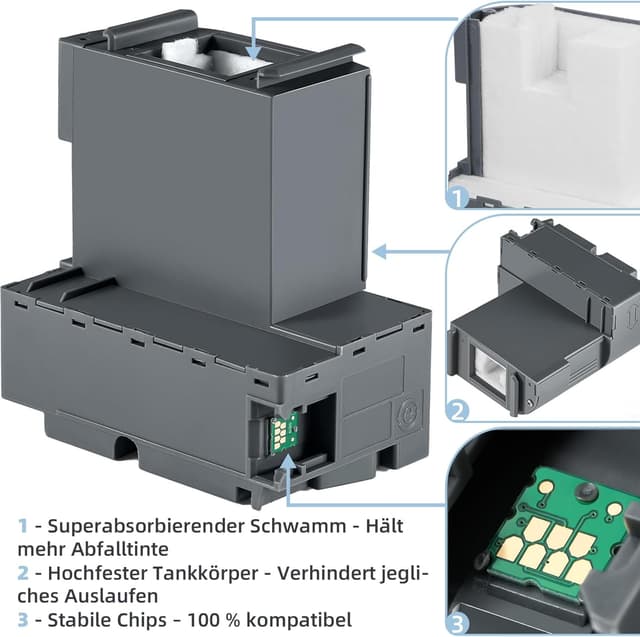 1

2

3

1 - Superabsorbierender Schwamm - Hält mehr Abfalltinte
2 - Hochfester Tankkörper - Verhindert jegliches Auslaufen
3 - Stabile Chips - 100 % kompatibel