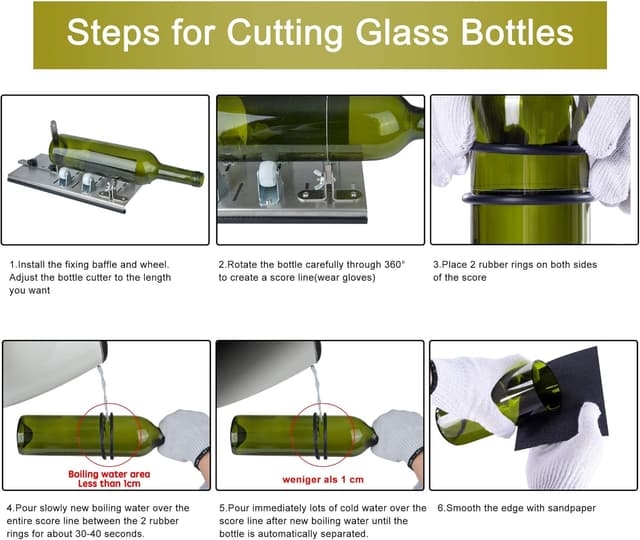 Steps for Cutting Glass Bottles

1.Install the fixing baffle and wheel. Adjust the bottle cutter to the length you want

2.Rotate the bottle carefully through 360° to create a score line(wear gloves)

3.Place 2 rubber rings on both sides of the score

Boiling water area
Less than 1cm

4.Pour slowly new boiling water over the entire score line between the 2 rubber rings for about 30-40 seconds.

weniger als 1 cm

5.Pour immediately lots of cold water over the score line after new boiling water until the bottle is automatically separated.

6.Smooth the edge with sandpaper