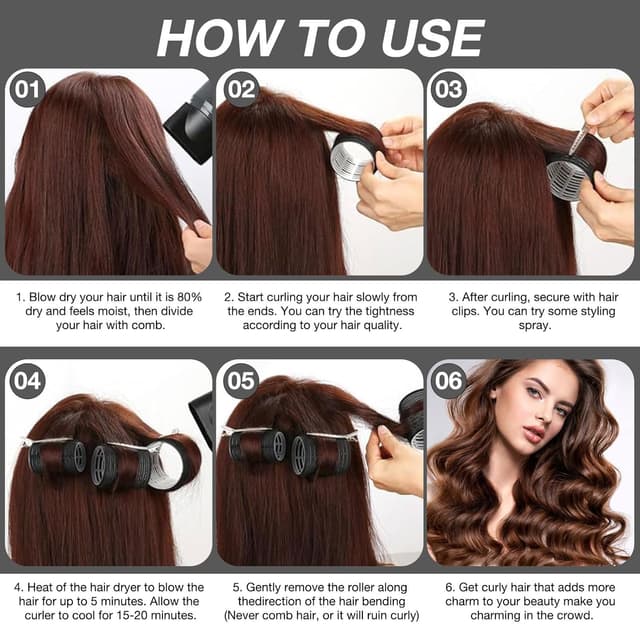 HOW TO USE

01

02

03

1. Blow dry your hair until it is 80% dry and feels moist, then divide your hair with comb.

2. Start curling your hair slowly from the ends. You can try the tightness according to your hair quality.

3. After curling, secure with hair clips. You can try some styling spray.

04

05

06

4. Heat of the hair dryer to blow the hair for up to 5 minutes. Allow the curler to cool for 15-20 minutes.

5. Gently remove the roller along thedirection of the hair bending (Never comb hair, or it will ruin curly)

6. Get curly hair that adds more charm to your beauty make you charming in the crowd.