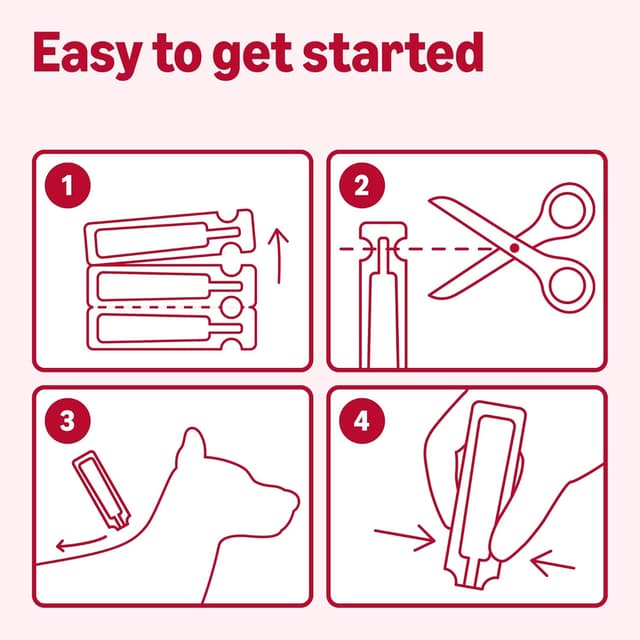 Easy to get started

1

2

3

4