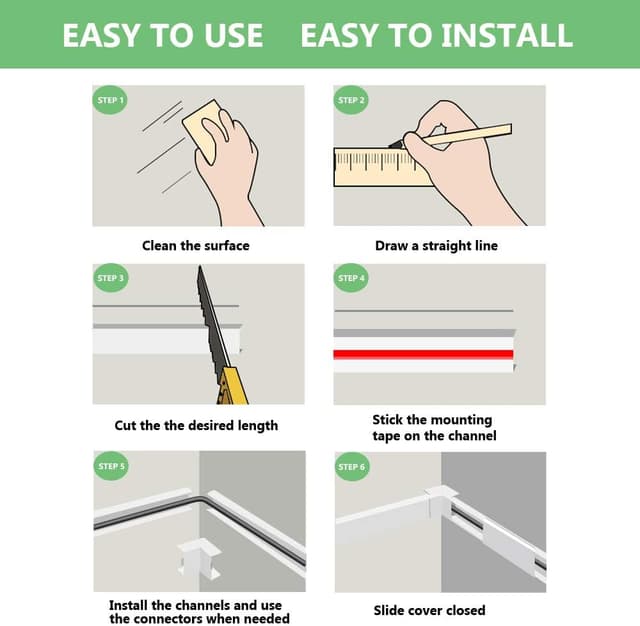 EASY TO USE EASY TO INSTALL

STEP 1

Clean the surface

STEP 2

Draw a straight line

STEP 3

Cut the the desired length

STEP 4

Stick the mounting tape on the channel

STEP 5

Install the channels and use the connectors when needed

STEP 6

Slide cover closed